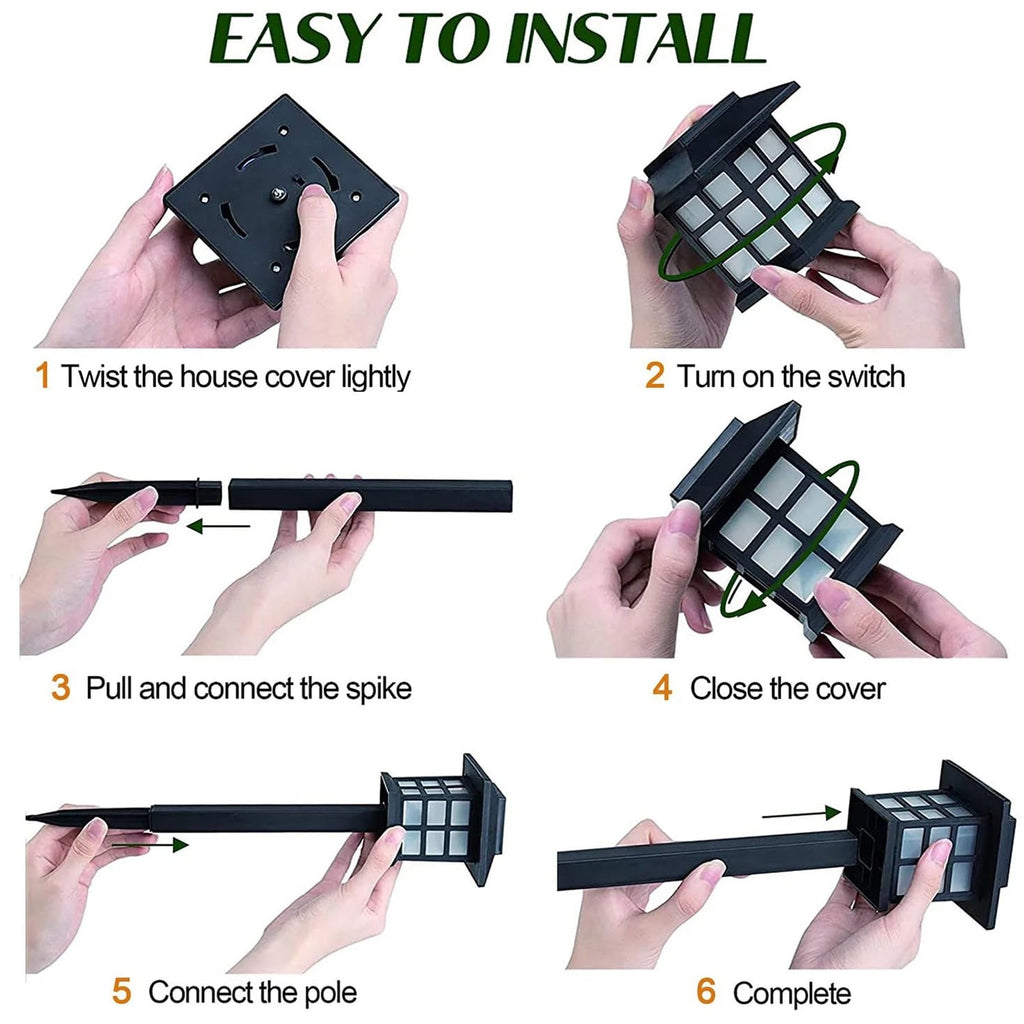 EASY TO INSTALL

1 Twist the house cover lightly

2 Turn on the switch

3 Pull and connect the spike

4 Close the cover

5 Connect the pole

6 Complete